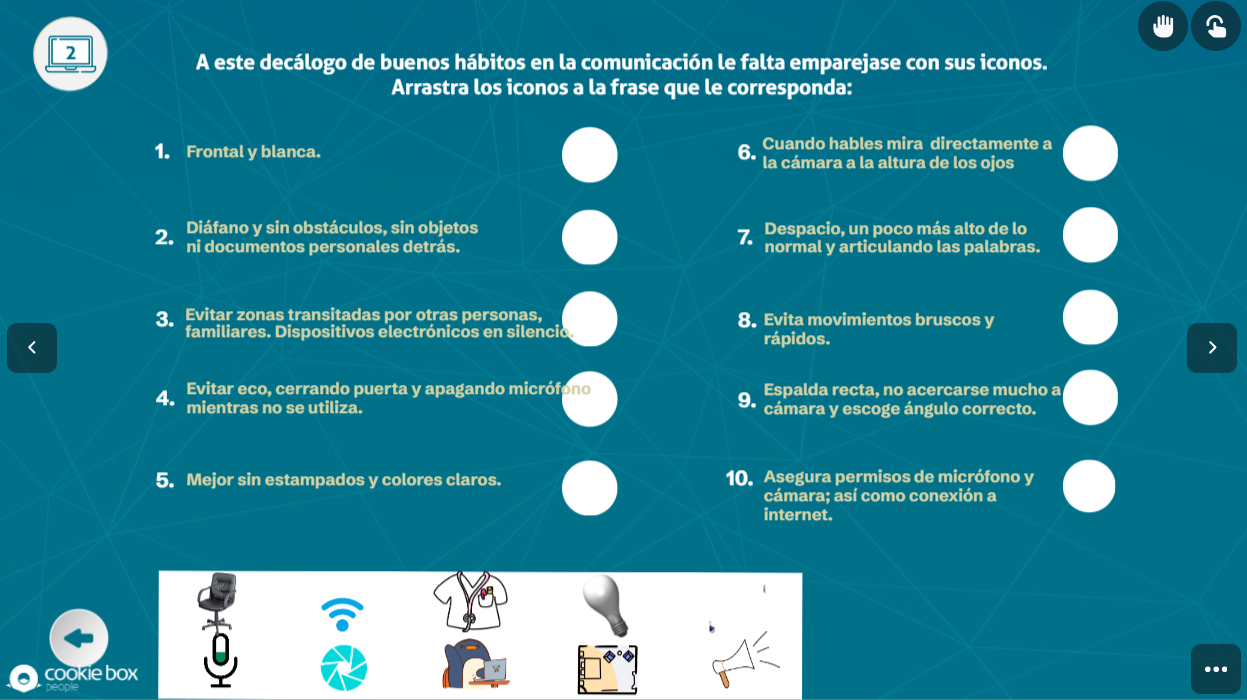 2

A este decálogo de buenos hábitos en la comunicación le falta emparejase con sus iconos. Arrastra los iconos a la frase que le corresponda:

1. Frontal y blanca.

2. Diáfano y sin obstáculos, sin objetos ni documentos personales detrás.

3. Evitar zonas transitadas por otras personas, familiares. Dispositivos electrónicos en silencio.

4. Evitar eco, cerrando puerta y apagando micrófono mientras no se utiliza.

5. Mejor sin estampados y colores claros.

6. Cuando hables mira directamente a la cámara a la altura de los ojos

7. Despacio, un poco más alto de lo normal y articulando las palabras.

8. Evita movimientos bruscos y rápidos.

9. Espalda recta, no acercarse mucho a cámara y escoge ángulo correcto.

10. Asegura permisos de micrófono y cámara; así como conexión a internet.

cookie box people